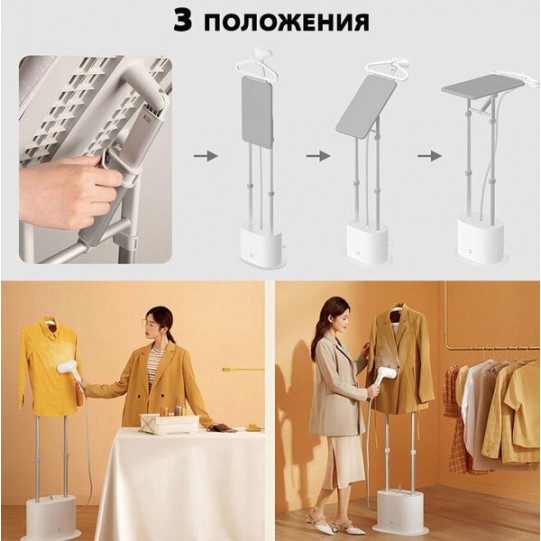 3 положения